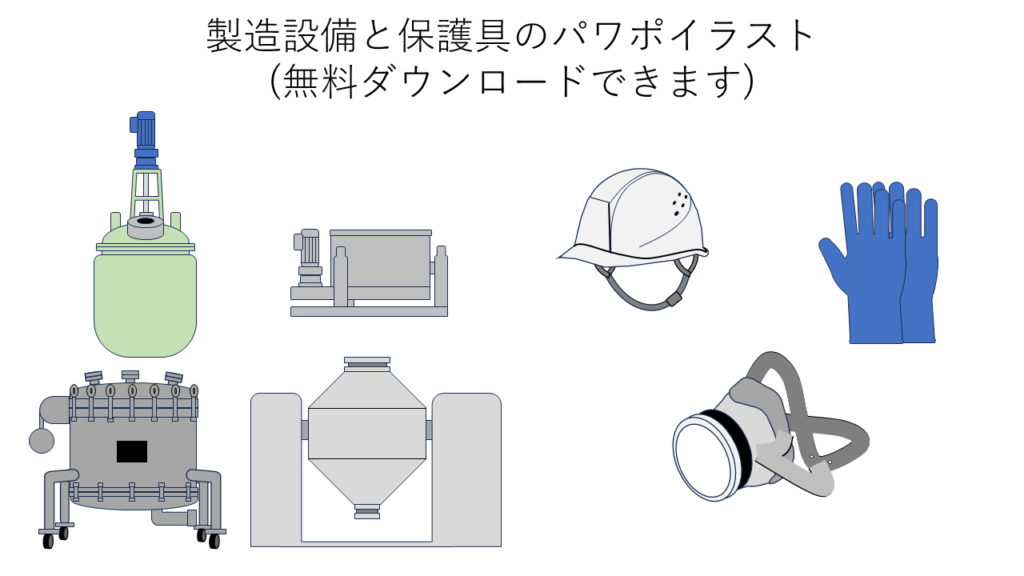 製造設備と保護具のパワポイラスト
(無料ダウンロードできます)