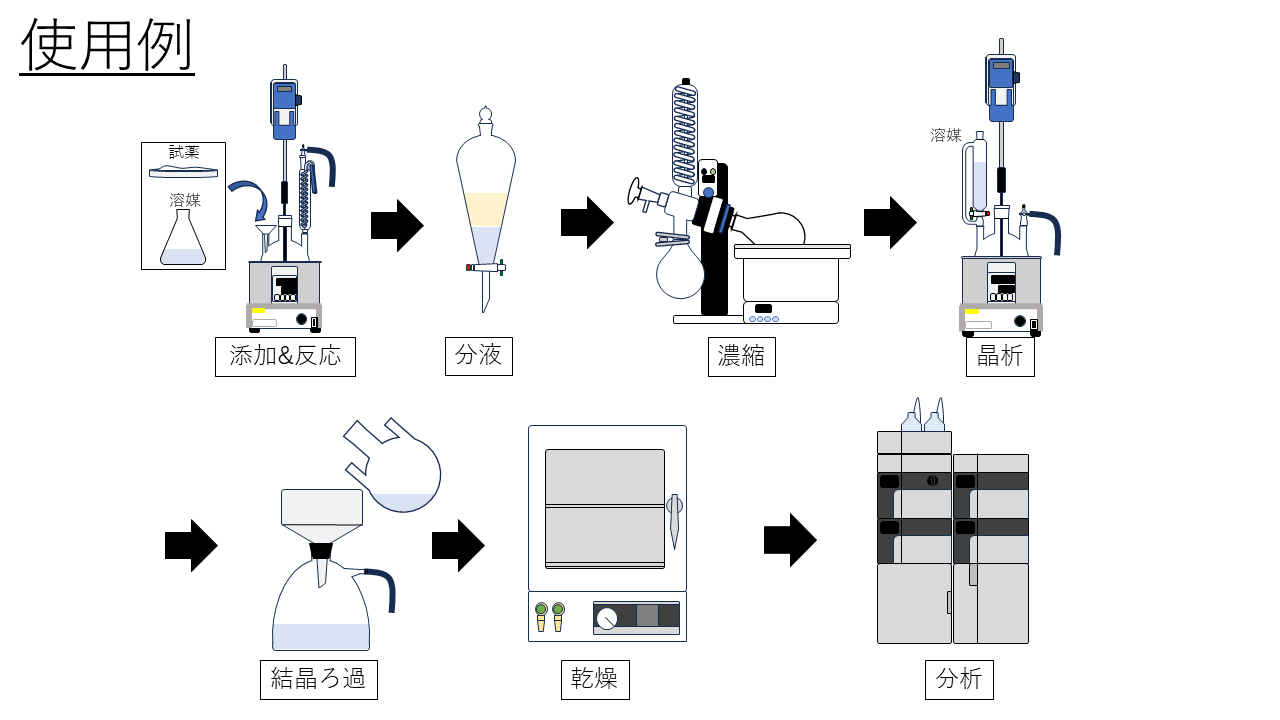 使用例

試薬

溶媒

添加&反応

分液

濃縮

溶媒

晶析

結晶ろ過

乾燥

分析